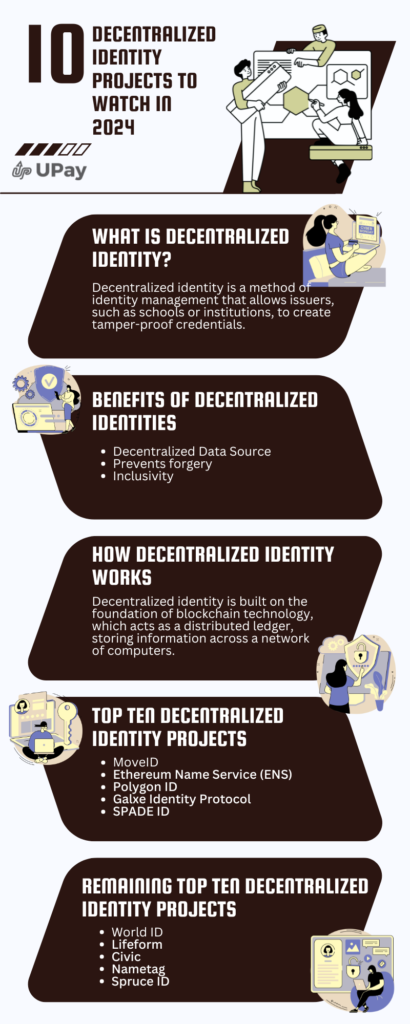 10 DECENTRALIZED IDENTITY PROJECTS TO WATCH IN 2024

UPay

WHAT IS DECENTRALIZED IDENTITY?

Decentralized identity is a method of identity management that allows issuers, such as schools or institutions, to create tamper-proof credentials.

BENEFITS OF DECENTRALIZED IDENTITIES

- Decentralized Data Source
- Prevents forgery
- Inclusivity

HOW DECENTRALIZED IDENTITY WORKS

Decentralized identity is built on the foundation of blockchain technology, which acts as a distributed ledger, storing information across a network of computers.

TOP TEN DECENTRALIZED IDENTITY PROJECTS

- MoveID
- Ethereum Name Service (ENS)
- Polygon ID
- Galxe Identity Protocol
- SPADE ID

REMAINING TOP TEN DECENTRALIZED IDENTITY PROJECTS

- World ID
- Lifeform
- Civic
- Nametag
- Spruce ID